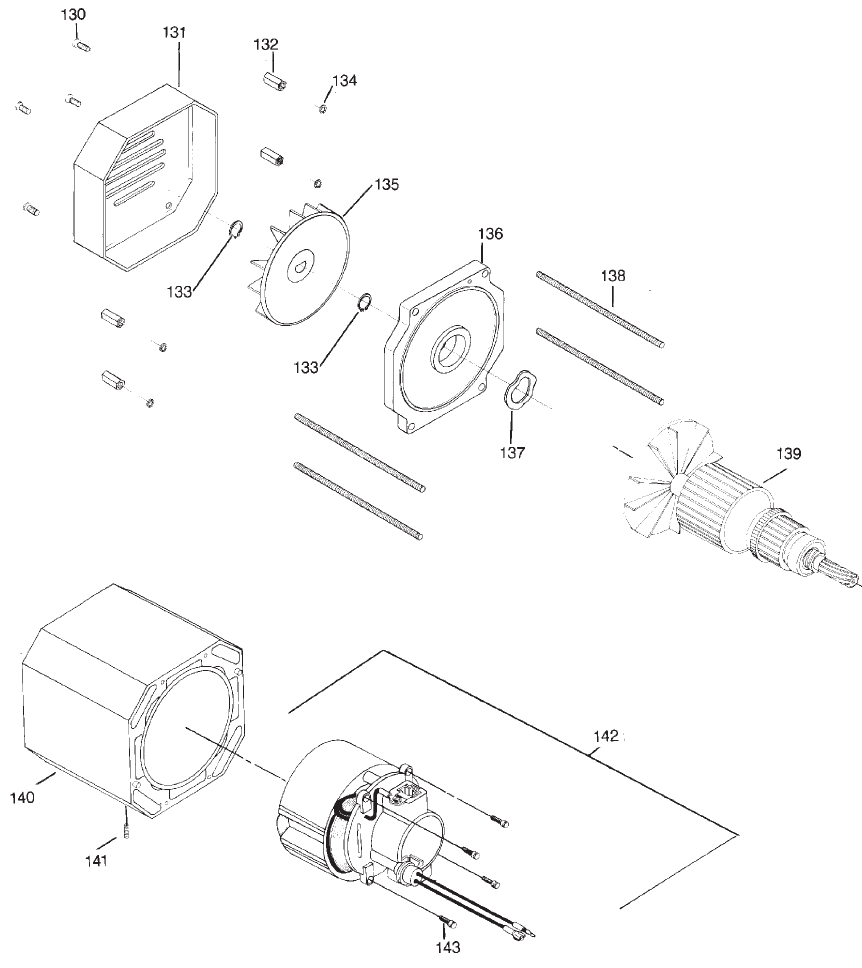 130
131
132
134
135
133
136
138
133
137
139
142
140
141
143